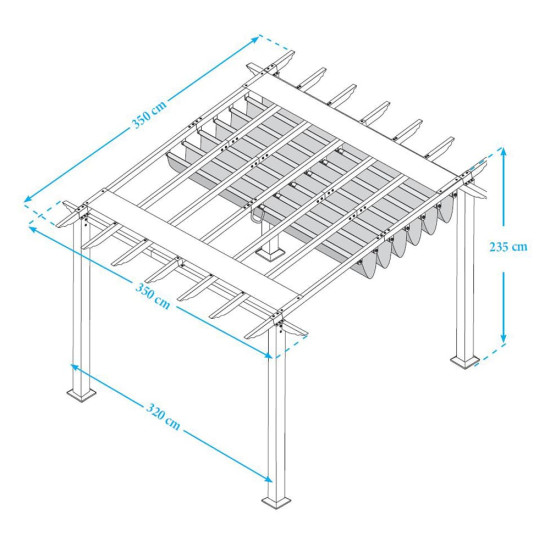 350 cm

235 cm

350 cm

320 cm